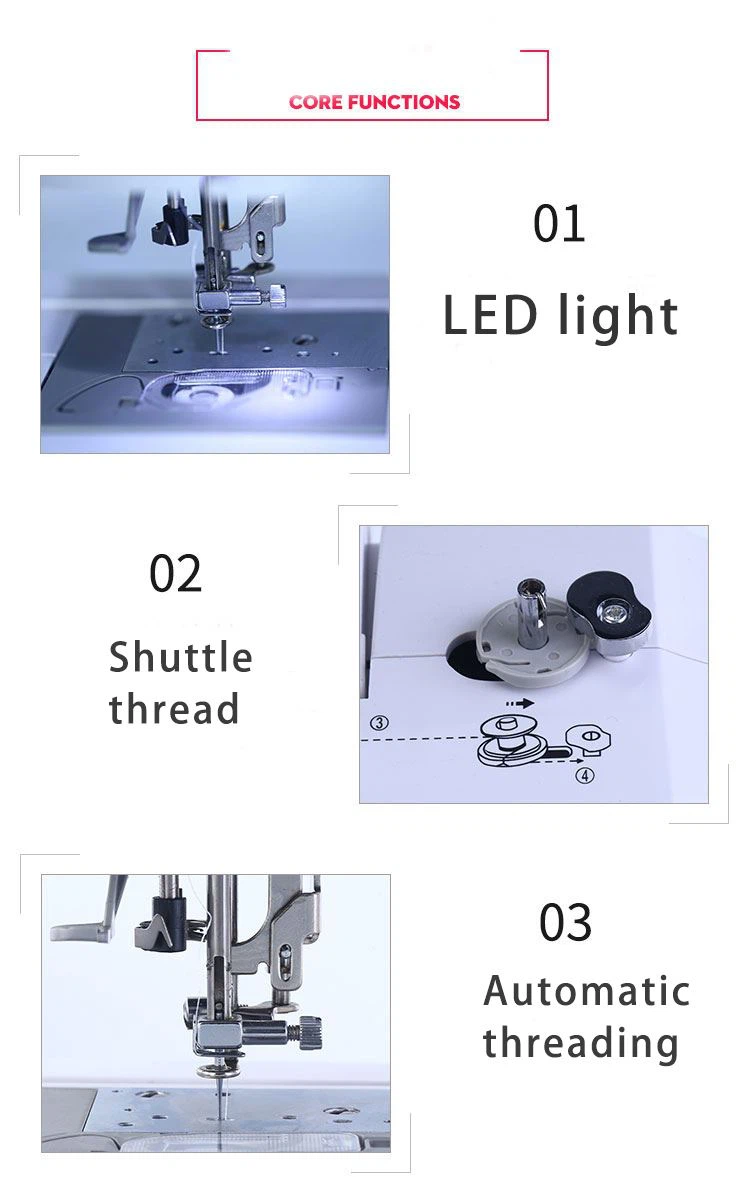 CORE FUNCTIONS

01

LED light

02

Shuttle thread

③

④

03

Automatic threading